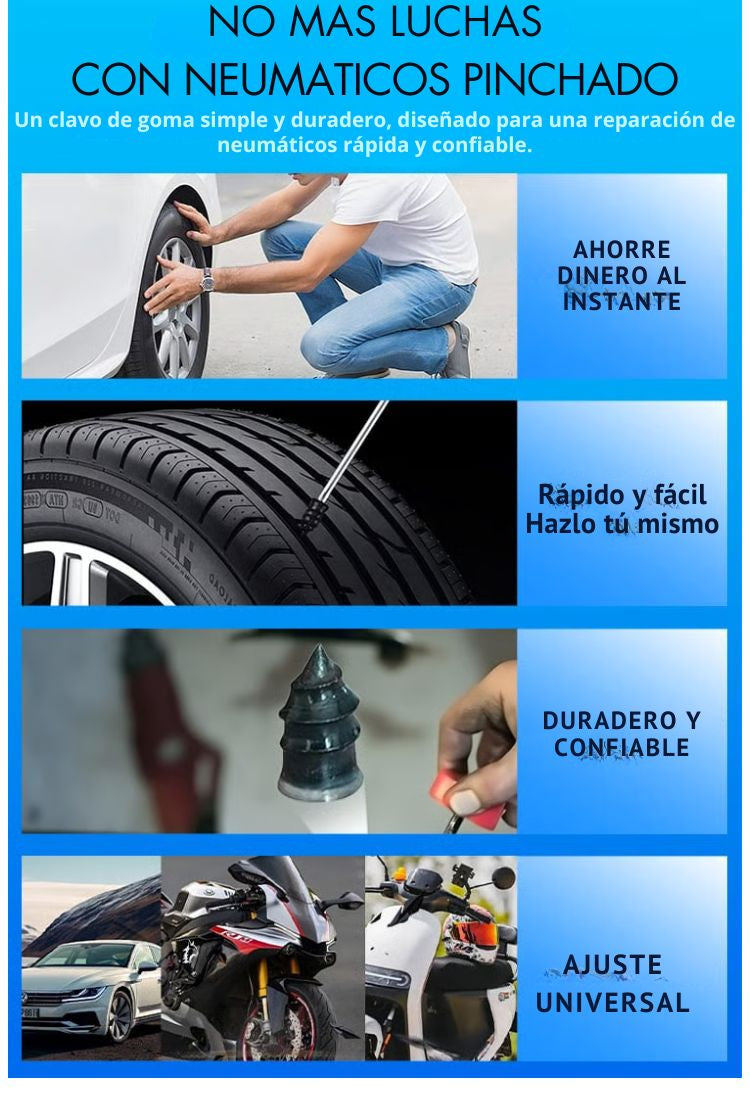 NO MAS LUCHAS
CON NEUMATICOS PINCHADO

Un clavo de goma simple y duradero, diseñado para una reparación de neumáticos rápida y confiable.

AHORRE DINERO AL INSTANTE

Rápido y fácil
Hazlo tú mismo

DURADERO Y CONFIABLE

AJUSTE UNIVERSAL