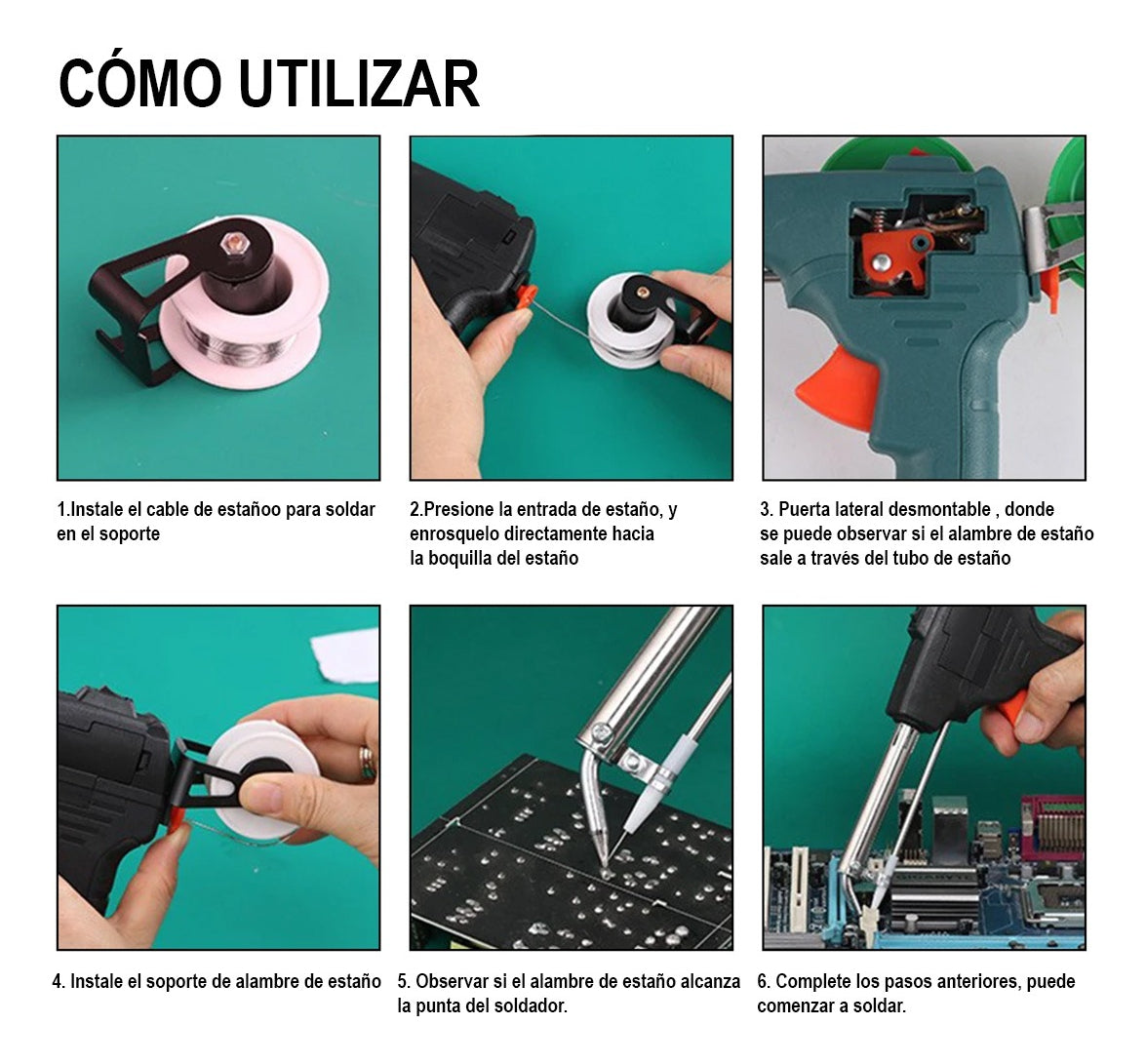 CÓMO UTILIZAR

1.Instale el cable de estañoo para soldar en el soporte

2.Presione la entrada de estaño, y enrosquelo directamente hacia la boquilla del estaño

3. Puerta lateral desmontable , donde se puede observar si el alambre de estaño sale a través del tubo de estaño

4. Instale el soporte de alambre de estaño

5. Observar si el alambre de estaño alcanza la punta del soldador.

6. Complete los pasos anteriores, puede comenzar a soldar.